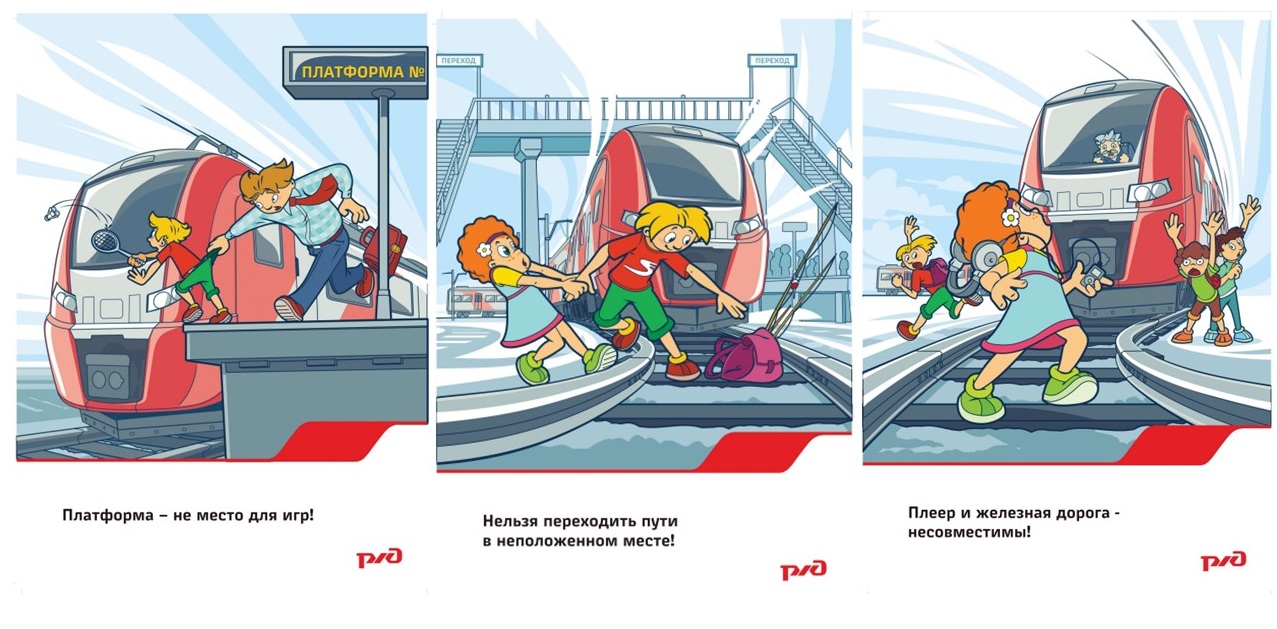 ПЛАТФОРМА №

Платформа – не место для игр!

РЖД

ПЕРЕХОД

ПЕРЕХОД

Нельзя переходить пути в неположенном месте!

РЖД

Плеер и железная дорога - несовместимы!

РЖД